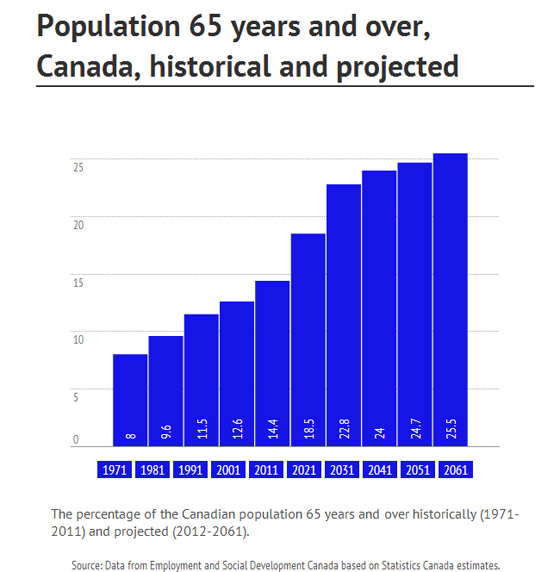 Population 65 years and over, Canada, historical and projected

25
20
15
10
5
0

8
9.6
11.5
12.6
14.4
18.5
22.8
24
24.7
25.5

1971
1981
1991
2001
2011
2021
2031
2041
2051
2061

The percentage of the Canadian population 65 years and over historically (1971-2011) and projected (2012-2061).

Source: Data from Employment and Social Development Canada based on Statistics Canada estimates.