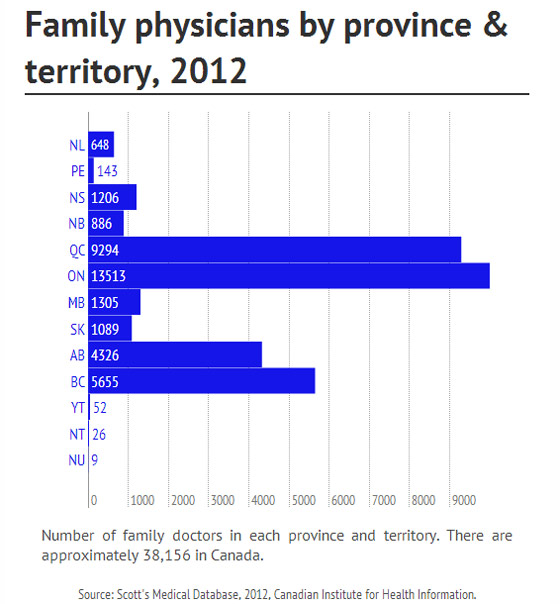 Family physicians by province & territory, 2012

NL 648
PE 143
NS 1206
NB 886
QC 9294
ON 13513
MB 1305
SK 1089
AB 4326
BC 5655
YT 52
NT 26
NU 9

0 1000 2000 3000 4000 5000 6000 7000 8000 9000

Number of family doctors in each province and territory. There are approximately 38,156 in Canada.

Source: Scott's Medical Database, 2012, Canadian Institute for Health Information.