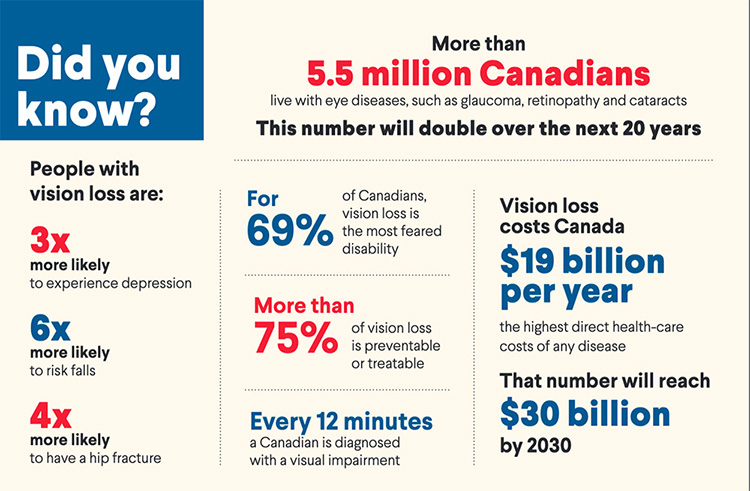 Did you know?

More than
5.5 million Canadians
live with eye diseases, such as glaucoma, retinopathy and cataracts
This number will double over the next 20 years

People with vision loss are:

3x
more likely
to experience depression

6x
more likely
to risk falls

4x
more likely
to have a hip fracture

For 69% of Canadians, vision loss is the most feared disability

More than 75% of vision loss is preventable or treatable

Every 12 minutes
a Canadian is diagnosed with a visual impairment

Vision loss costs Canada
$19 billion per year
the highest direct health-care costs of any disease

That number will reach
$30 billion
by 2030